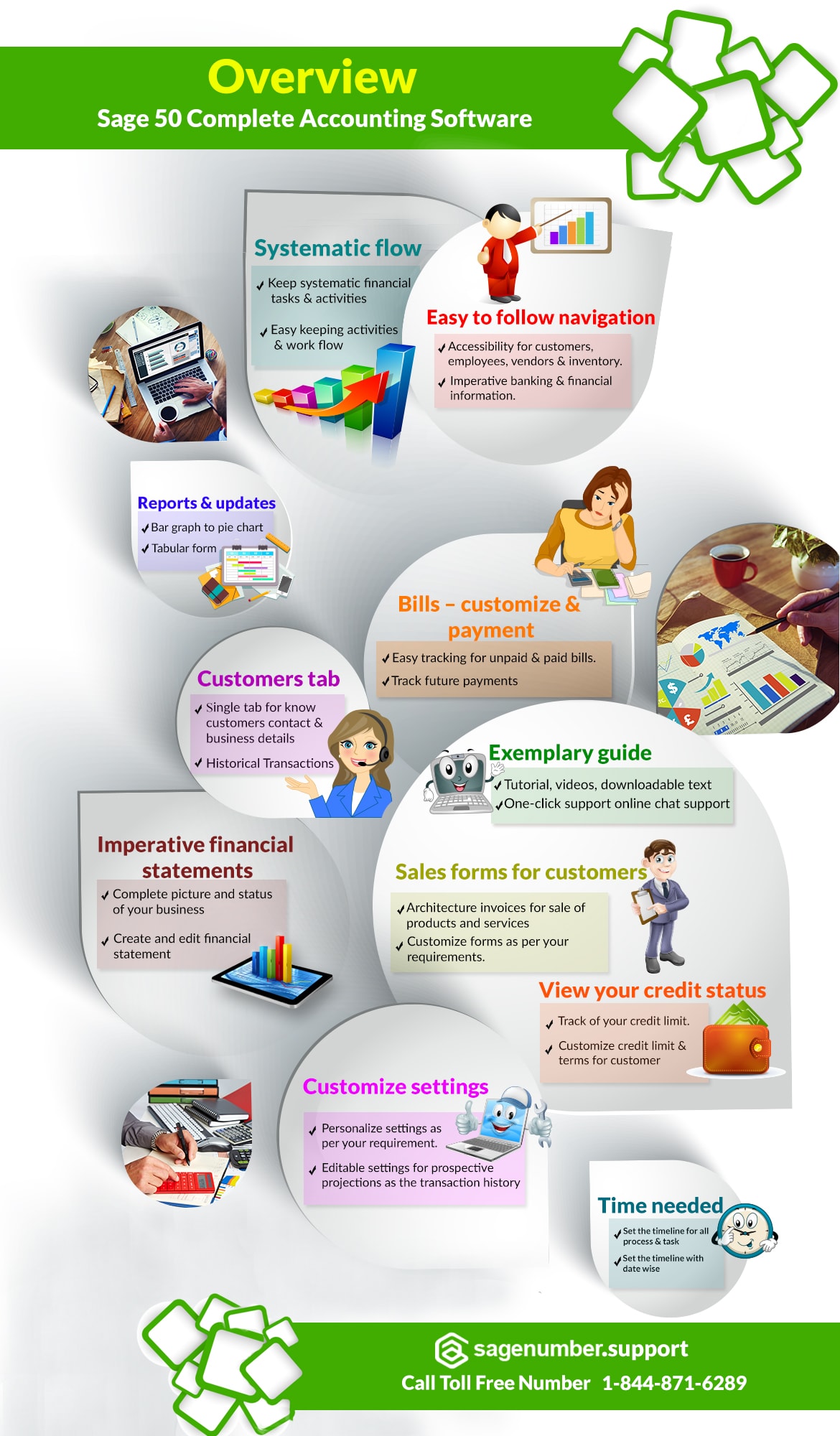 Overview
Sage 50 Complete Accounting Software

Systematic flow
✓ Keep systematic financial tasks & activities
✓ Easy keeping activities & work flow

Easy to follow navigation
✓ Accessibility for customers, employees, vendors & inventory.
✓ Imperative banking & financial information.

Reports & updates
✓ Bar graph to pie chart
✓ Tabular form

Bills – customize & payment
✓ Easy tracking for unpaid & paid bills.
✓ Track future payments

Customers tab
✓ Single tab for know customers contact & business details
✓ Historical Transactions

Exemplary guide
✓ Tutorial, videos, downloadable text
✓ One-click support online chat support

Imperative financial statements
✓ Complete picture and status of your business
✓ Create and edit financial statement

Sales forms for customers
✓ Architecture invoices for sale of products and services
✓ Customize forms as per your requirements.

View your credit status
✓ Track of your credit limit.
✓ Customize credit limit & terms for customer

Customize settings
✓ Personalize settings as per your requirement.
✓ Editable settings for prospective projections as the transaction history

Time needed
✓ Set the timeline for all process & task
✓ Set the timeline with date wise

sagenumber.support
Call Toll Free Number 1-844-871-6289