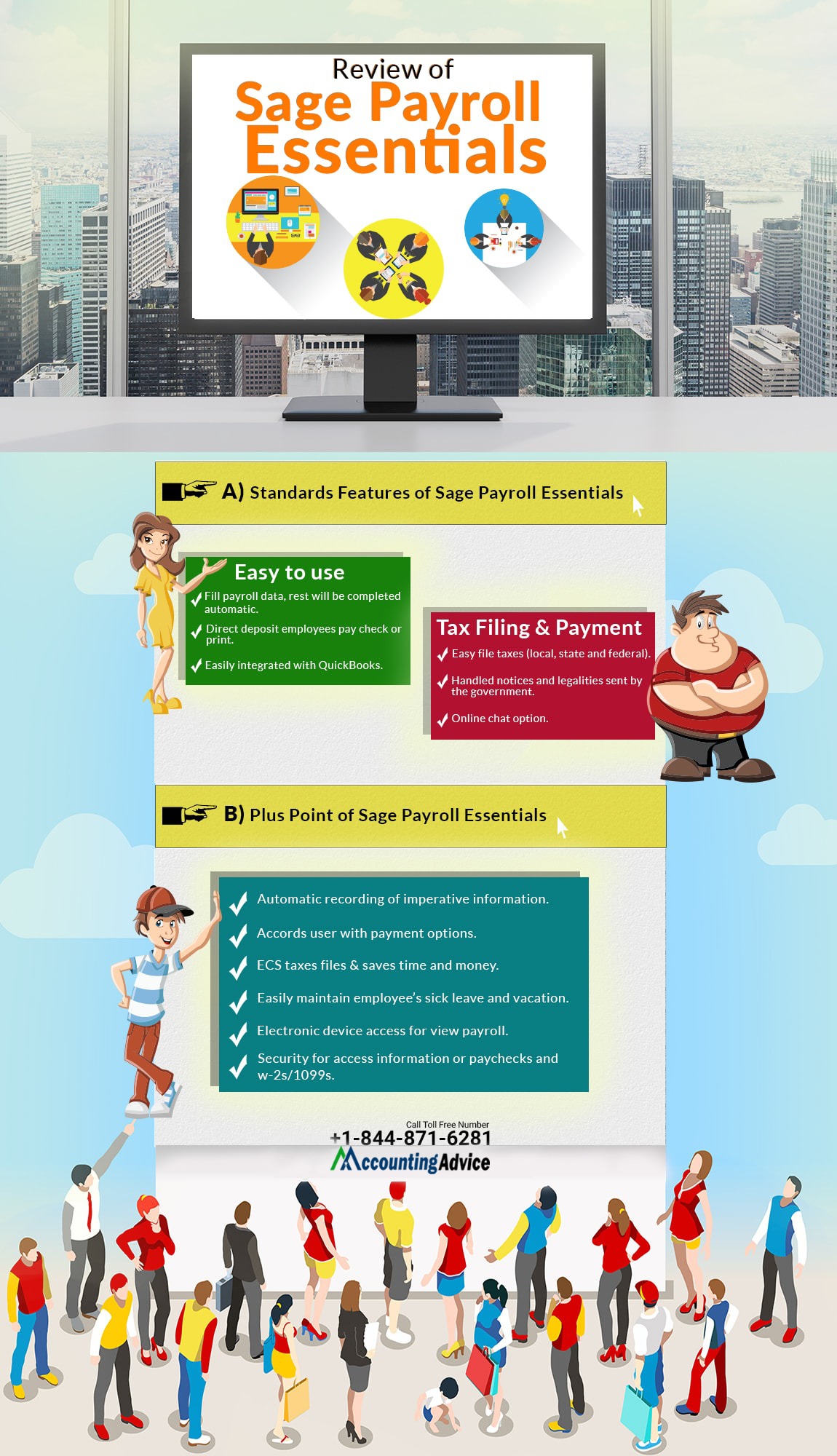 Review of
Sage Payroll Essentials

A) Standards Features of Sage Payroll Essentials

Easy to use
Fill payroll data, rest will be completed automatic.
Direct deposit employees pay check or print.
Easily integrated with QuickBooks.

Tax Filing & Payment
Easy file taxes (local, state and federal).
Handled notices and legalities sent by the government.
Online chat option.

B) Plus Point of Sage Payroll Essentials

Automatic recording of imperative information.
Accords user with payment options.
ECS taxes files & saves time and money.
Easily maintain employee's sick leave and vacation.
Electronic device access for view payroll.
Security for access information or paychecks and w-2s/1099s.

Call Toll Free Number
+1-844-871-6281
AccountingAdvice