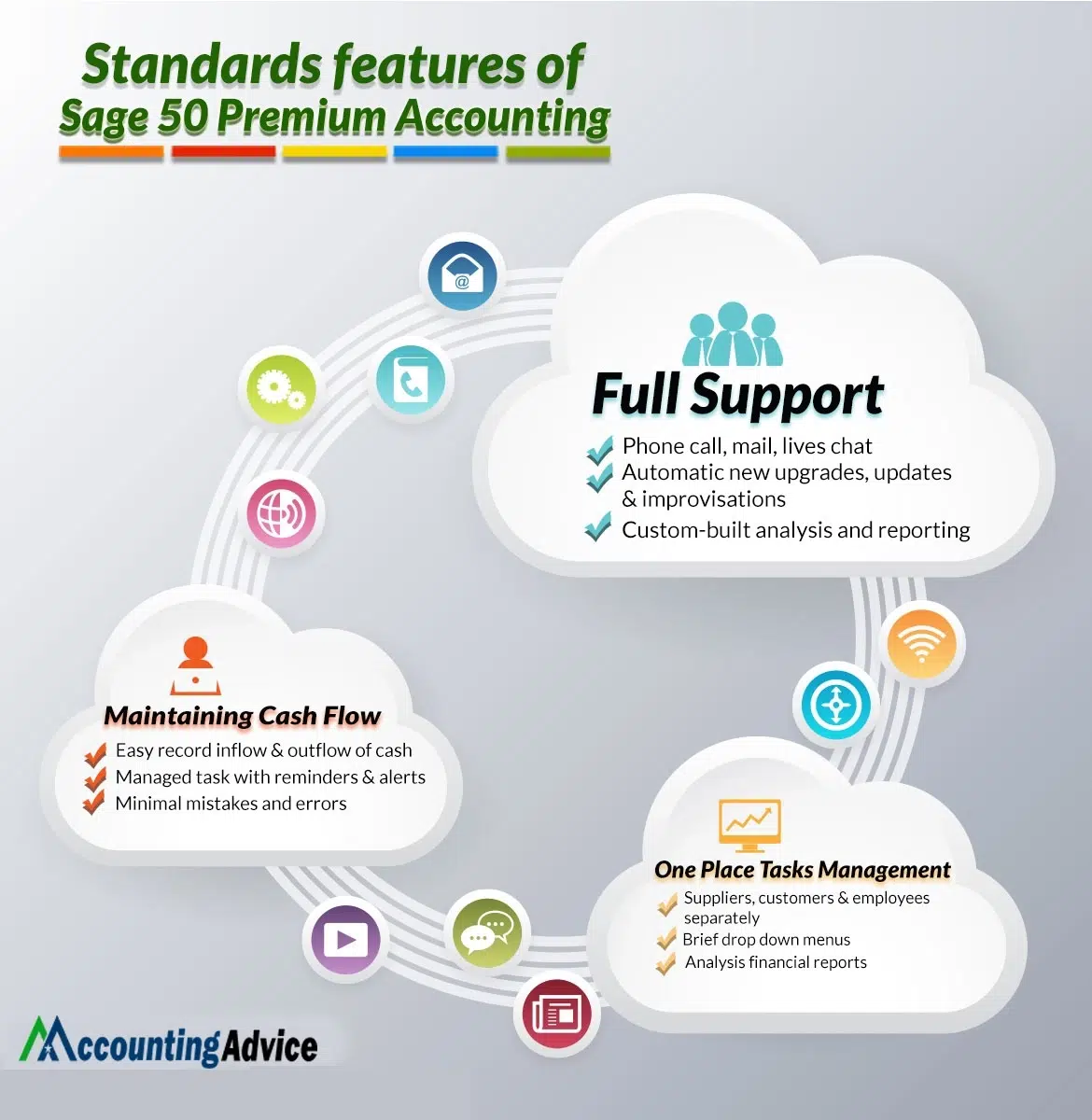 Standards features of
Sage 50 Premium Accounting

Full Support
Phone call, mail, lives chat
Automatic new upgrades, updates & improvisations
Custom-built analysis and reporting

Maintaining Cash Flow
Easy record inflow & outflow of cash
Managed task with reminders & alerts
Minimal mistakes and errors

One Place Tasks Management
Suppliers, customers & employees separately
Brief drop down menus
Analysis financial reports

AccountingAdvice